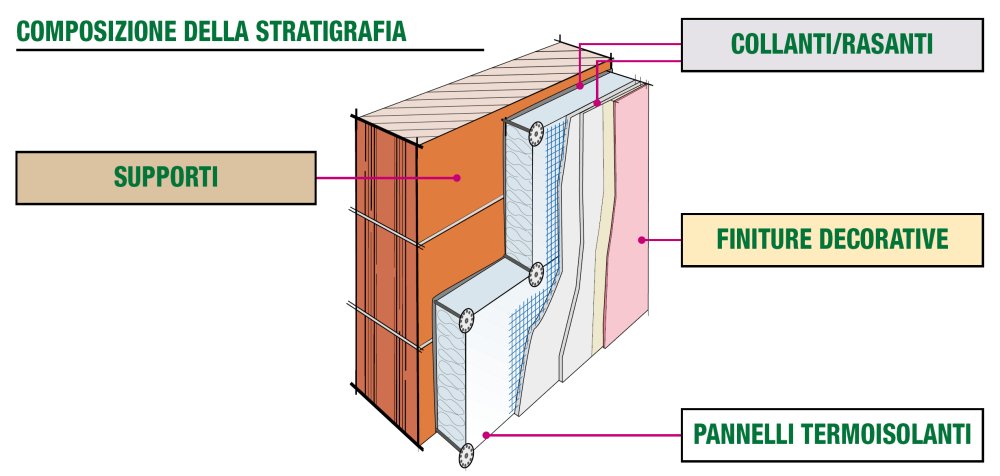 COMPOSIZIONE DELLA STRATIGRAFIA

COLLANTI/RASANTI

SUPPORTI

FINITURE DECORATIVE

PANNELLI TERMOISOLANTI